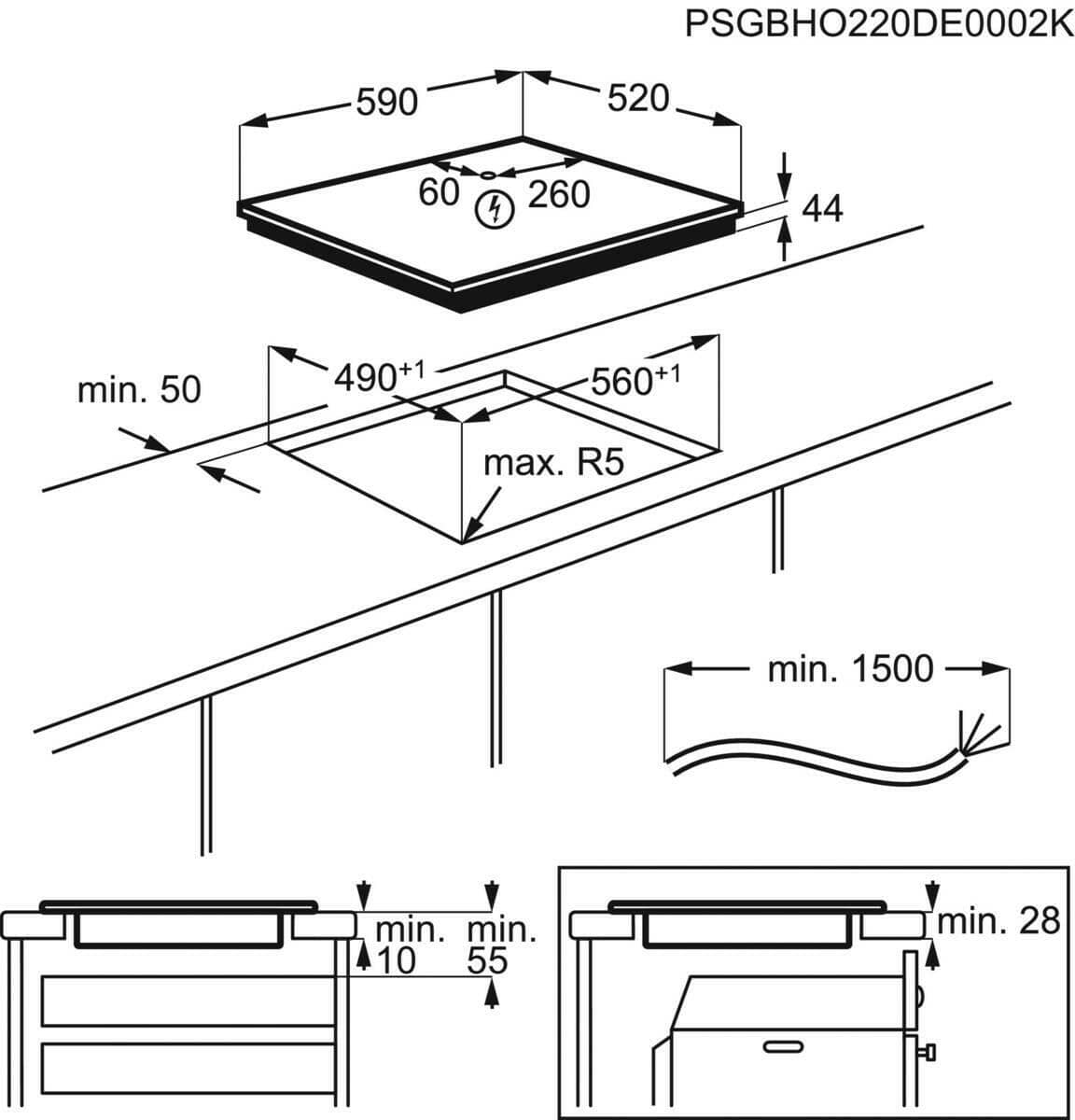 PSGBHO220DE0002K

590

520

60

260

44

$490^{+1}$

$560^{+1}$

min. 50

max. R5

min. 1500

min. 10

min. 55

min. 28