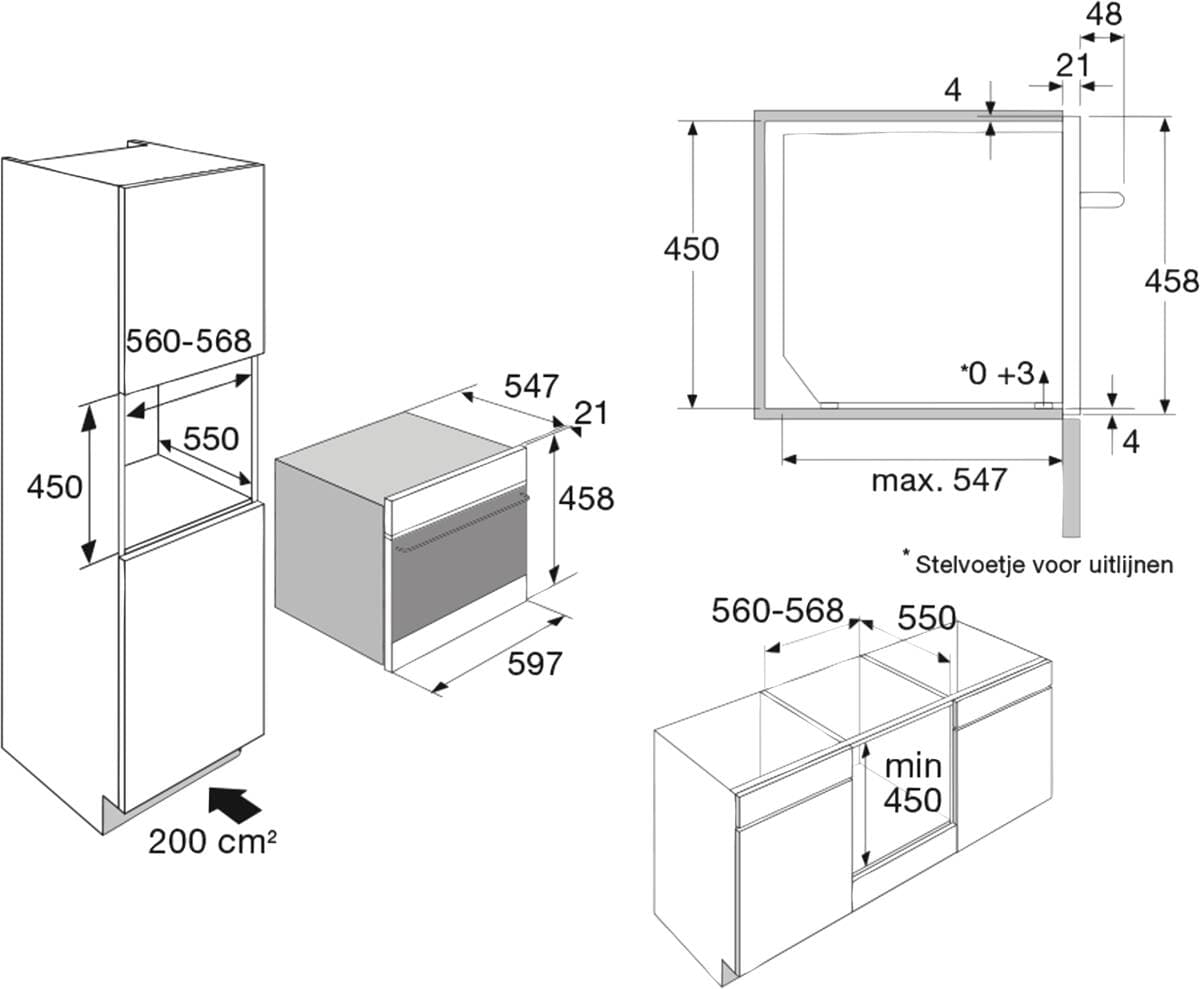 560-568
550
450
200 cm²
547
21
458
597
48
21
4
450
458
*0 +3
4
max. 547
* Stelvoetje voor uitlijnen
560-568
550
min
450