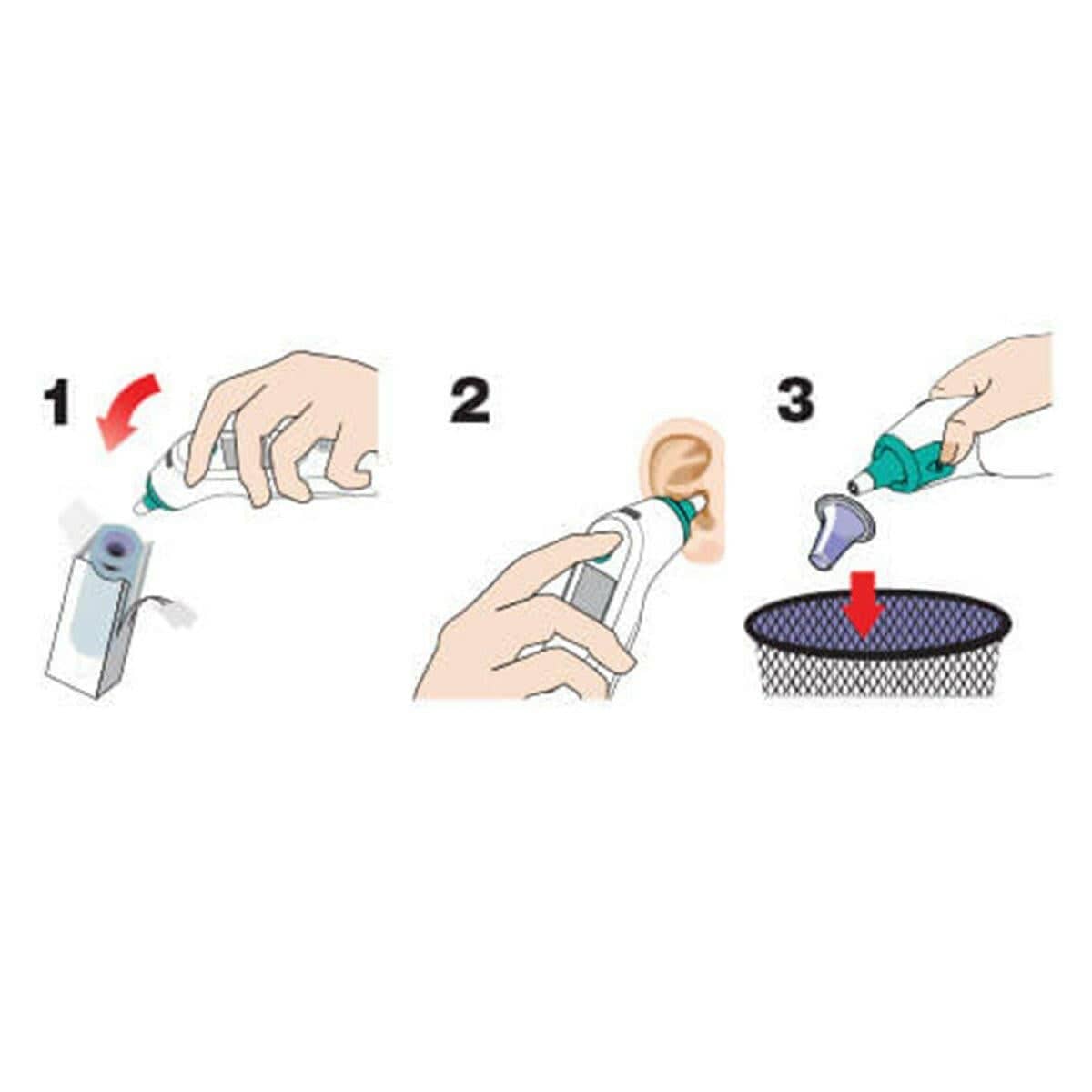 1

2

3