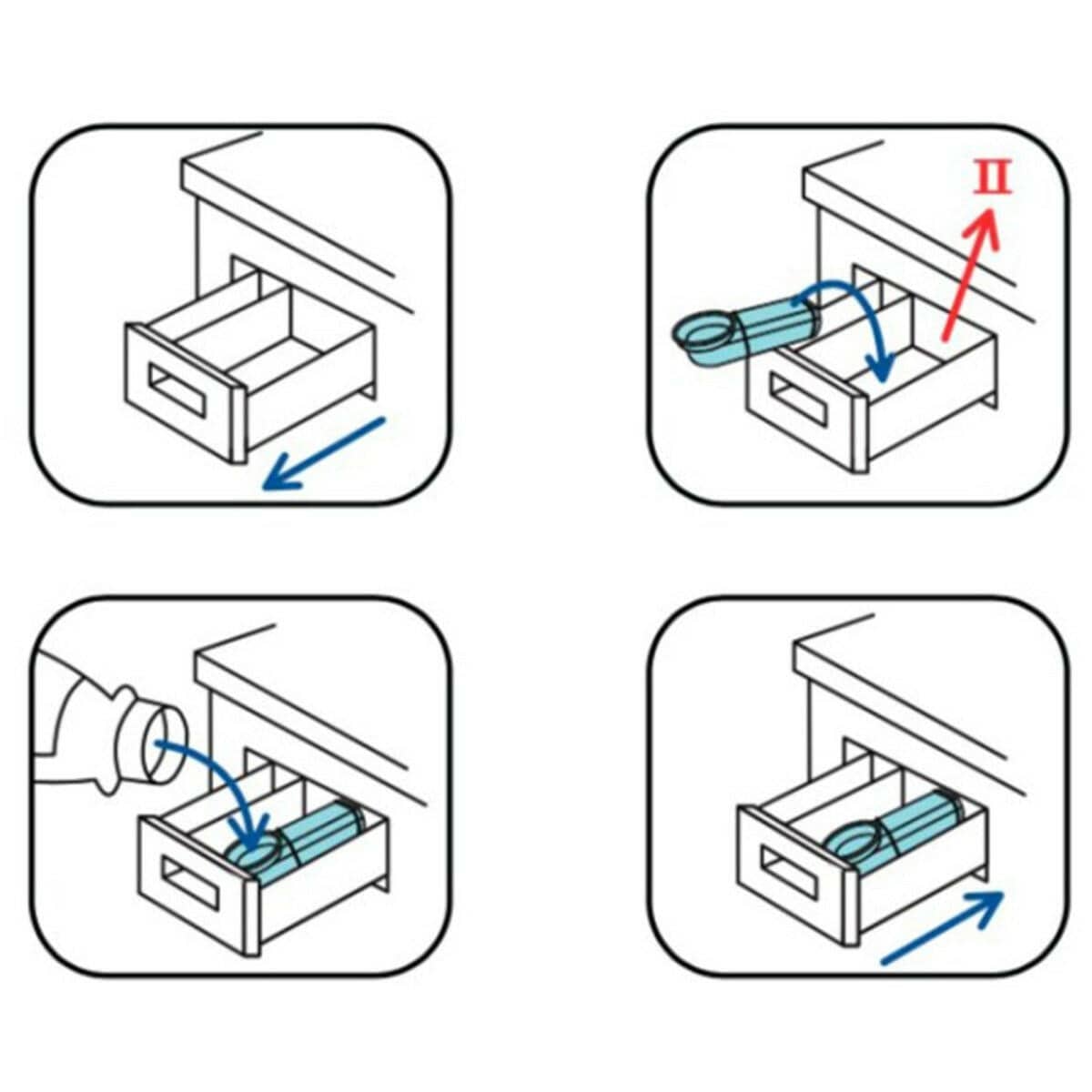 II