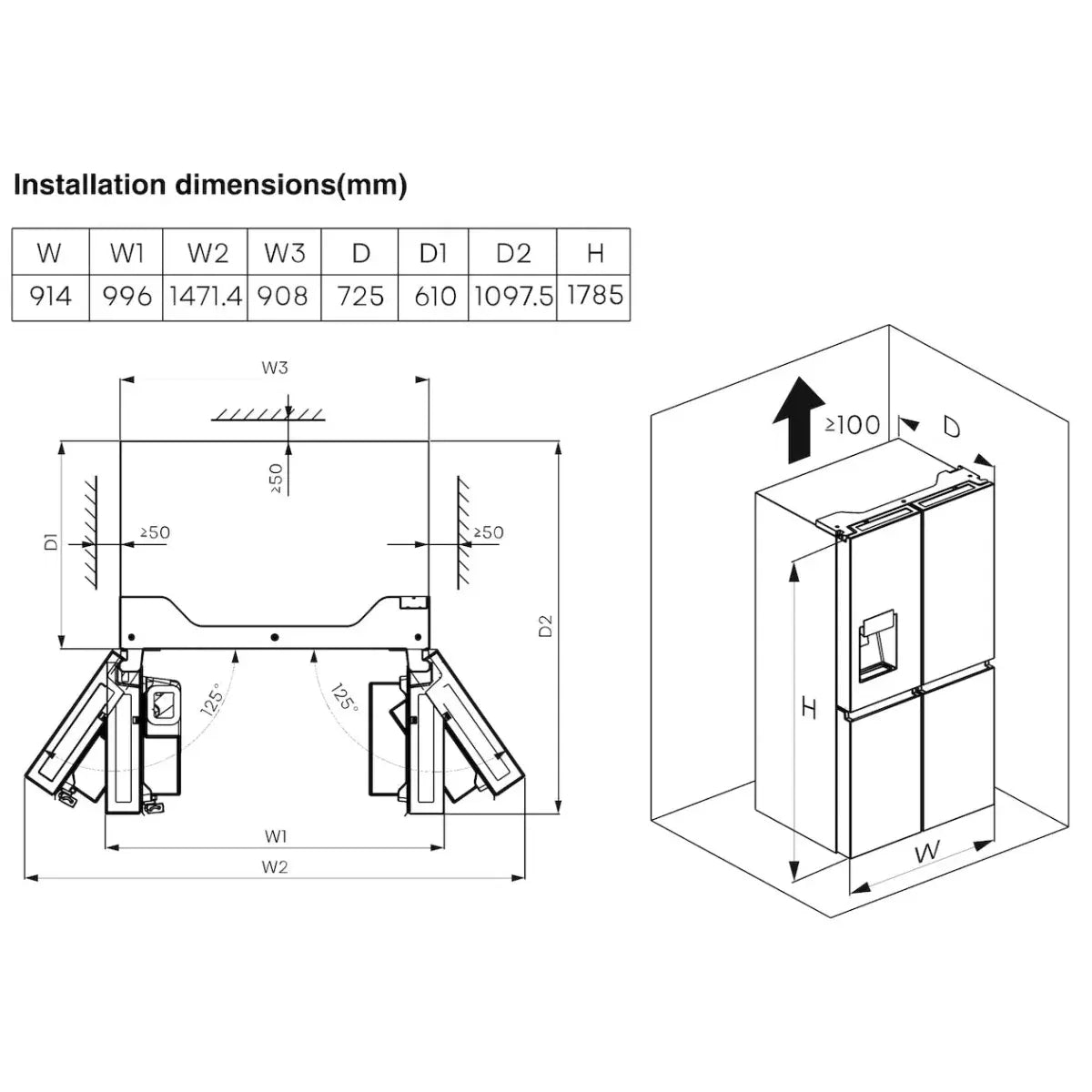 Installation dimensions(mm)

| W | W1 | W2 | W3 | D | D1 | D2 | H |
|---|---|---|---|---|---|---|---|
| 914 | 996 | 1471.4 | 908 | 725 | 610 | 1097.5 | 1785 |

W3

≥50

D1

≥50

≥50

D2

125°

125°

W1

W2

≥100

D

H

W