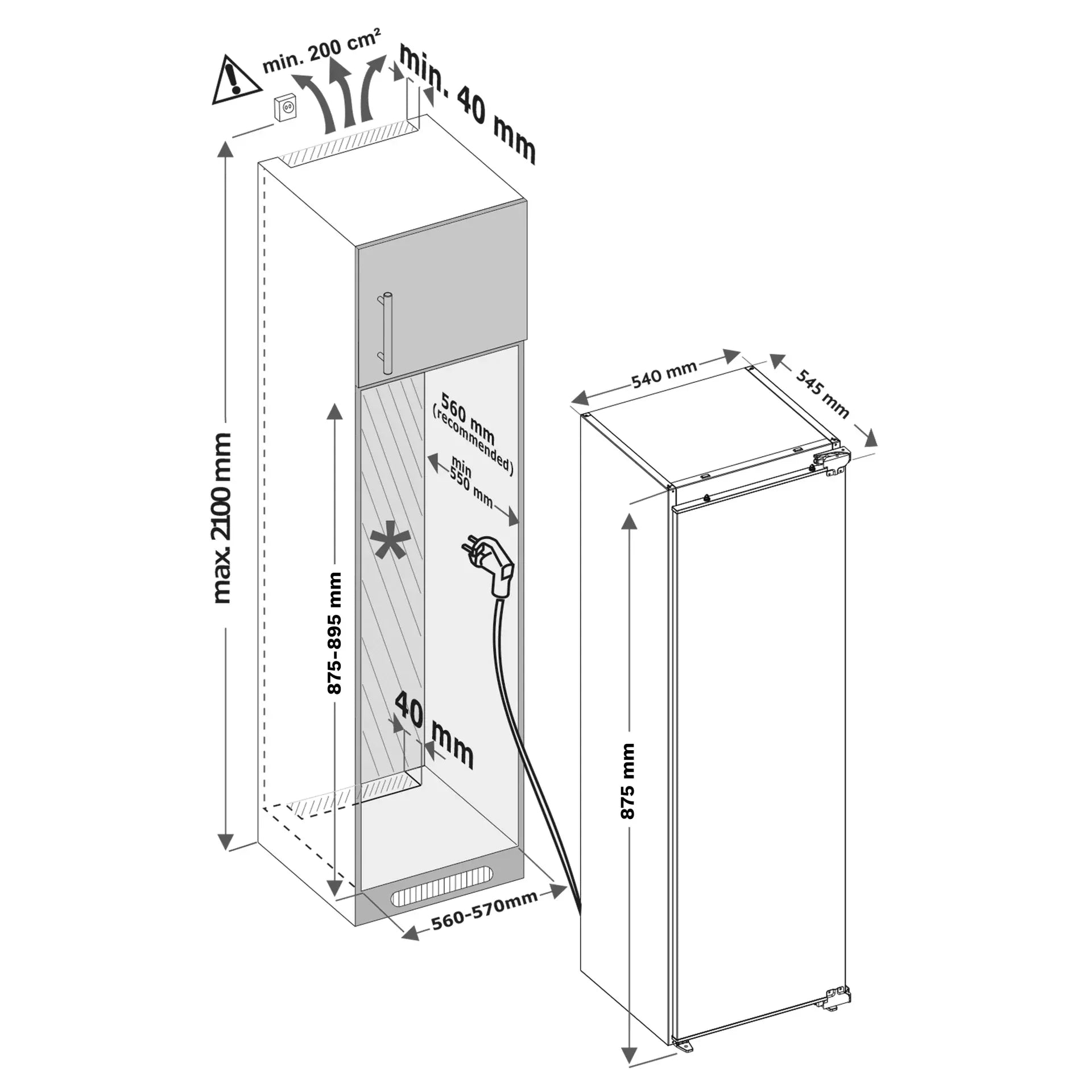 min. 200 cm²

min. 40 mm

max. 2100 mm

560 mm
(recommended)

min
550 mm

*

875-895 mm

40 mm

560-570mm

540 mm

545 mm

875 mm