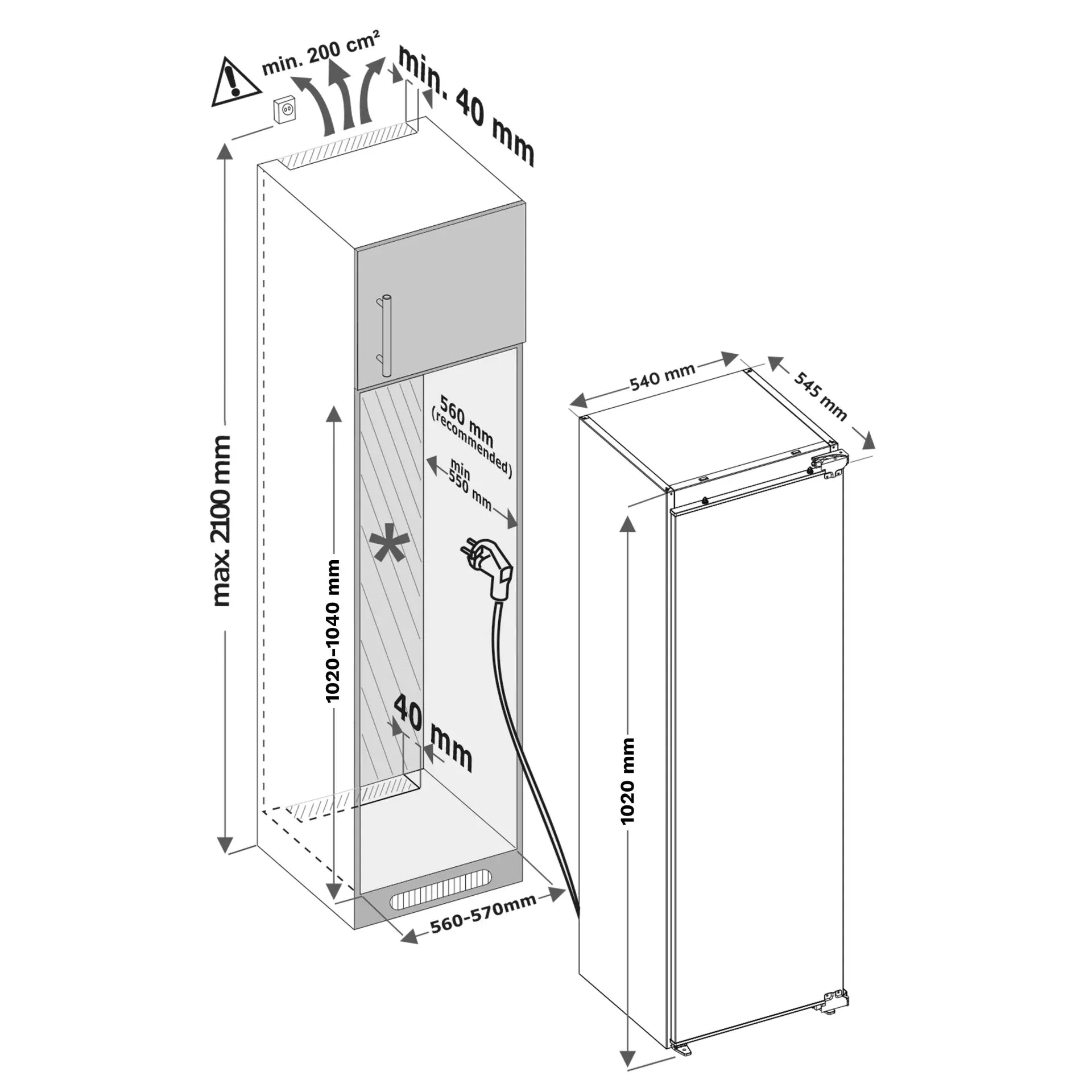 min. 200 cm²

min. 40 mm

max. 2100 mm

560 mm (recommended)

min 550 mm

*

1020-1040 mm

40 mm

560-570mm

540 mm

545 mm

1020 mm