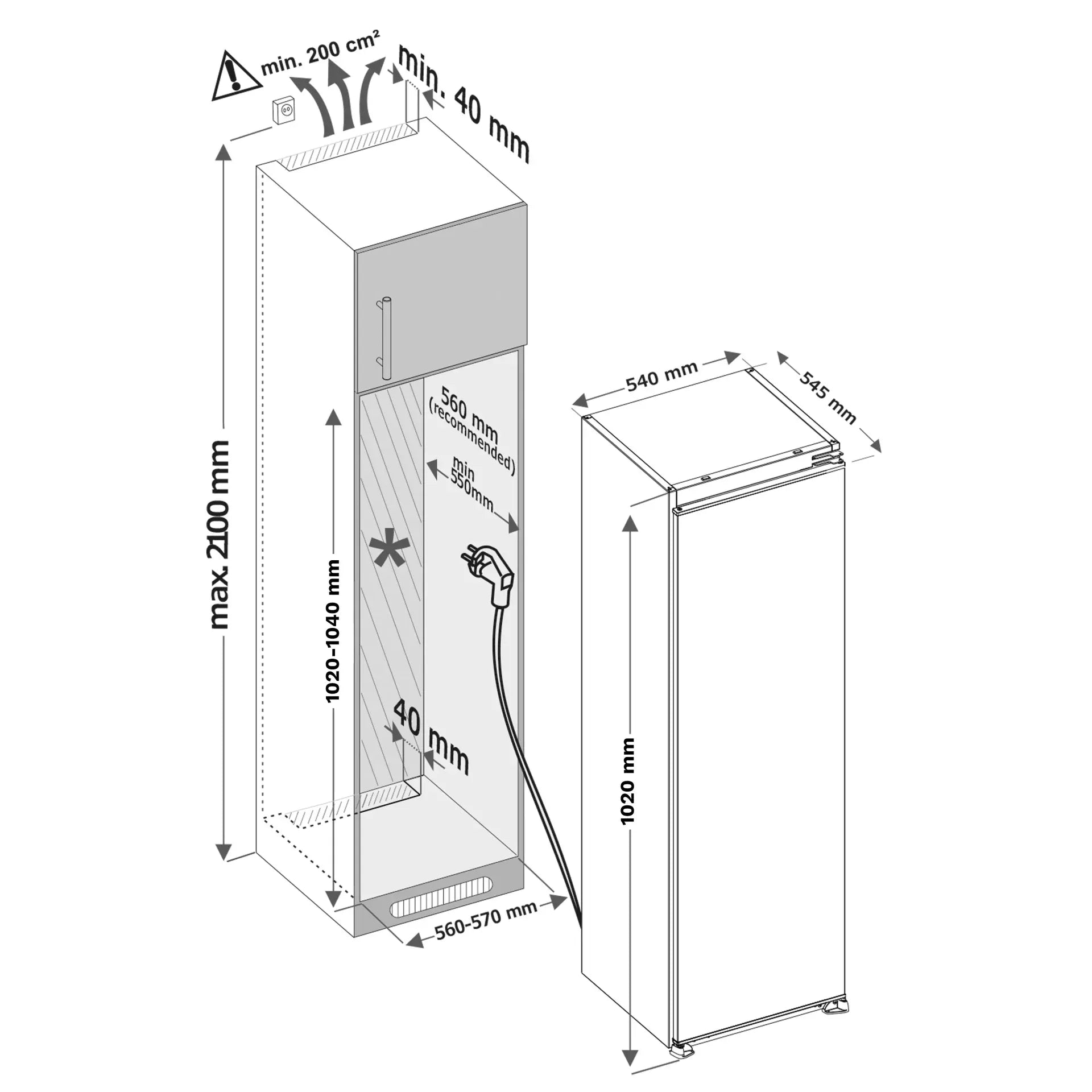 min. 200 cm²

min. 40 mm

max. 2100 mm

560 mm (recommended)

min 550mm

*

1020-1040 mm

40 mm

560-570 mm

540 mm

545 mm

1020 mm