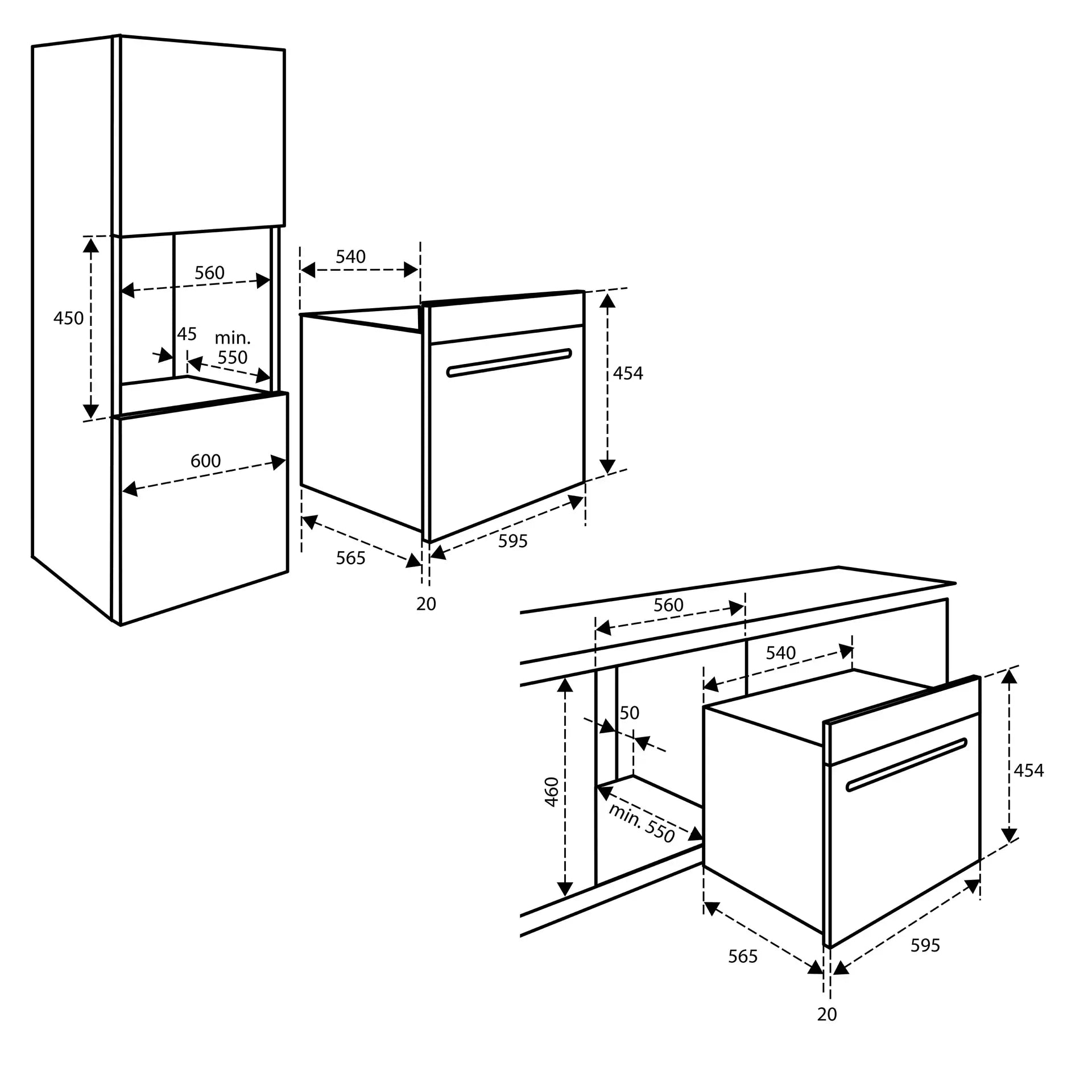 450
560
45
min.
550
600
540
454
565
595
20
560
540
50
460
min. 550
454
565
595
20