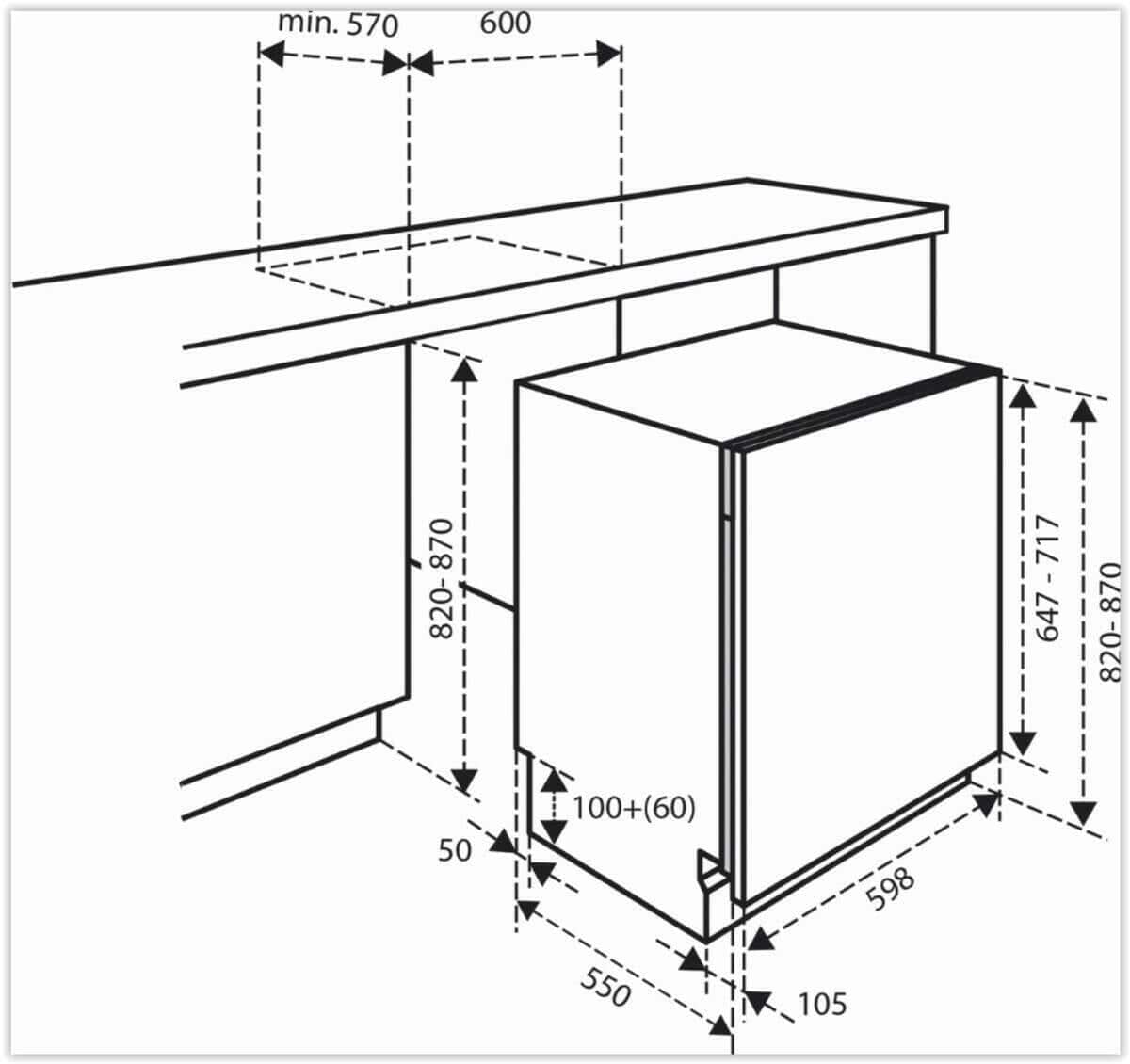 min. 570
600
820- 870
647 - 717
820- 870
100+(60)
50
598
550
105